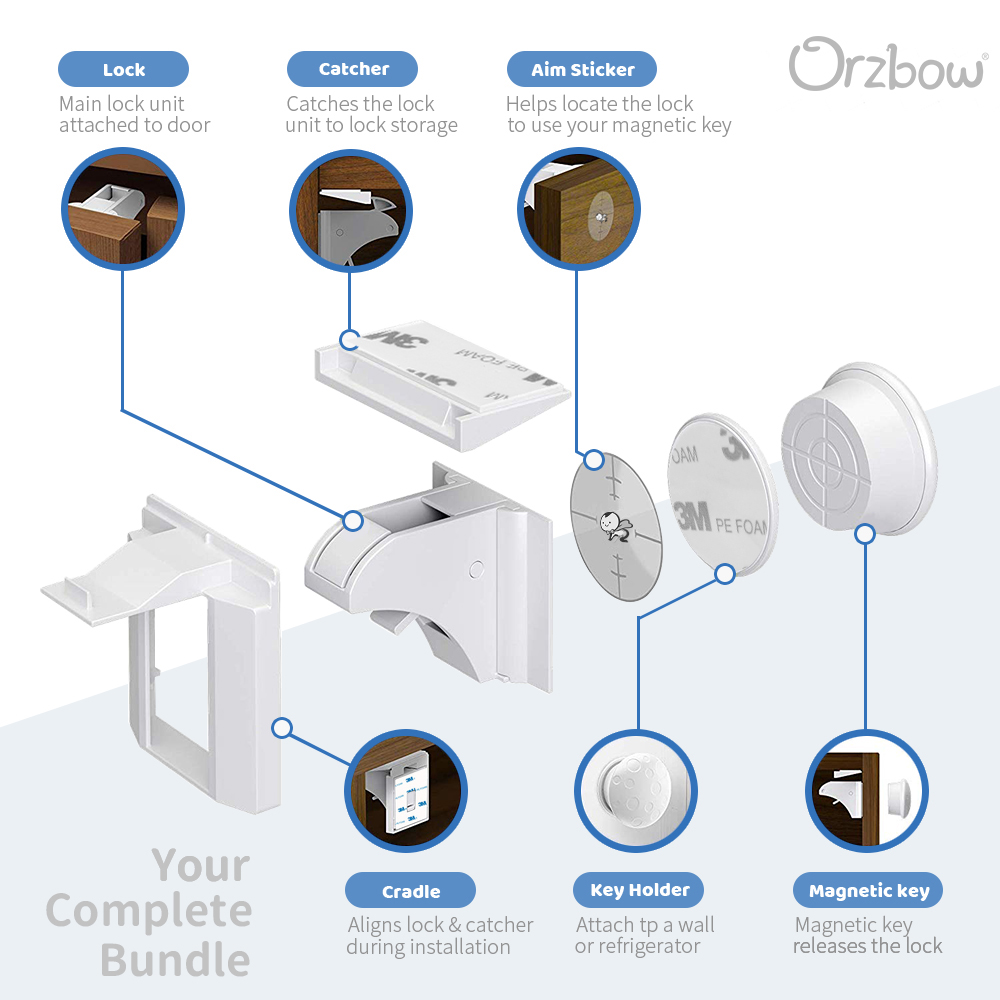 Lock
Main lock unit attached to door

Catcher
Catches the lock unit to lock storage

Aim Sticker
Helps locate the lock to use your magnetic key

Orzbow

3M
PE FOAM

3M
PE FOAM

Your Complete Bundle

Cradle
Aligns lock & catcher during installation

Key Holder
Attach tp a wall or refrigerator

Magnetic key
Magnetic key releases the lock