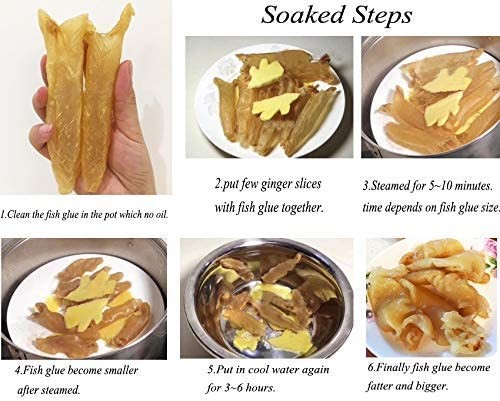 Soaked Steps

1.Clean the fish glue in the pot which no oil.

2.put few ginger slices with fish glue together.

3.Steamed for 5~10 minutes. time depends on fish glue size.

4.Fish glue become smaller after steamed.

5.Put in cool water again for 3~6 hours.

6.Finally fish glue become fatter and bigger.